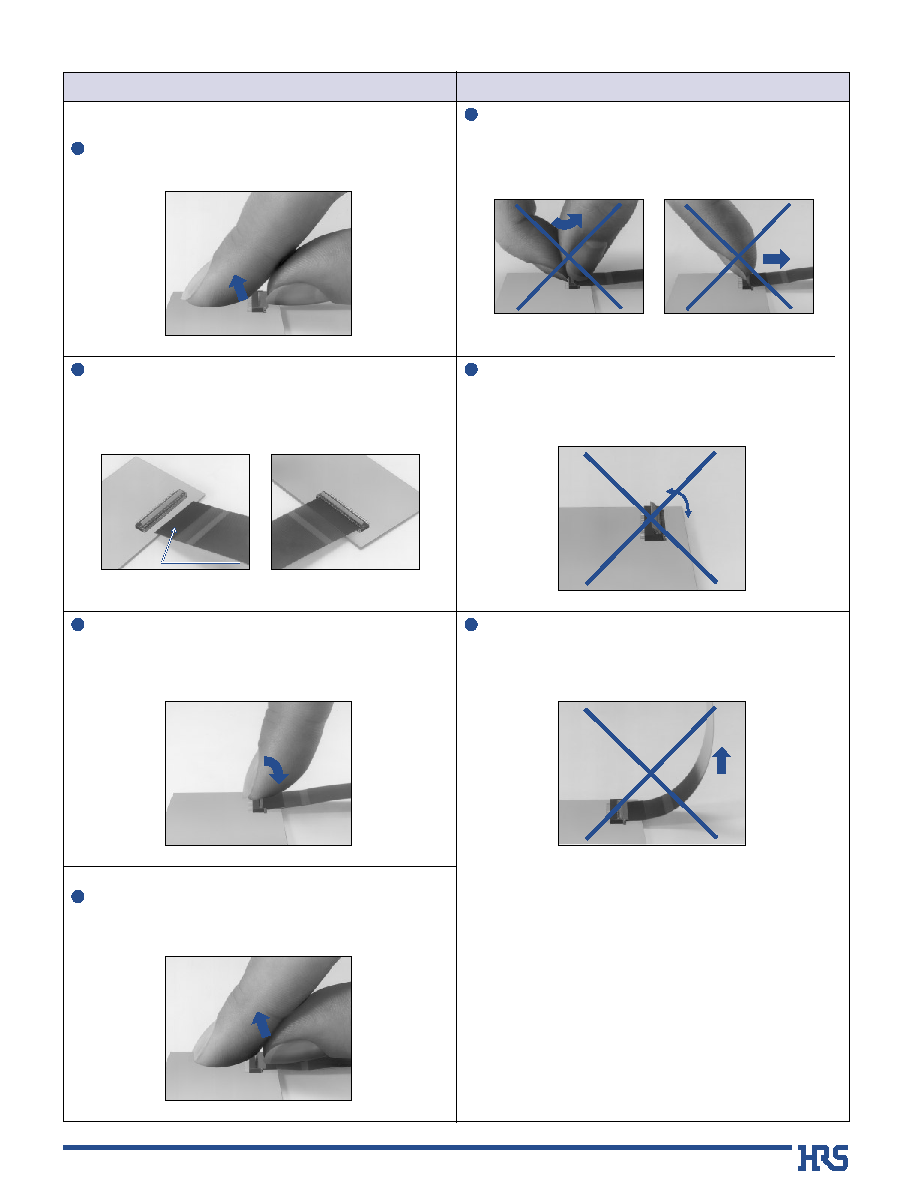 HRS